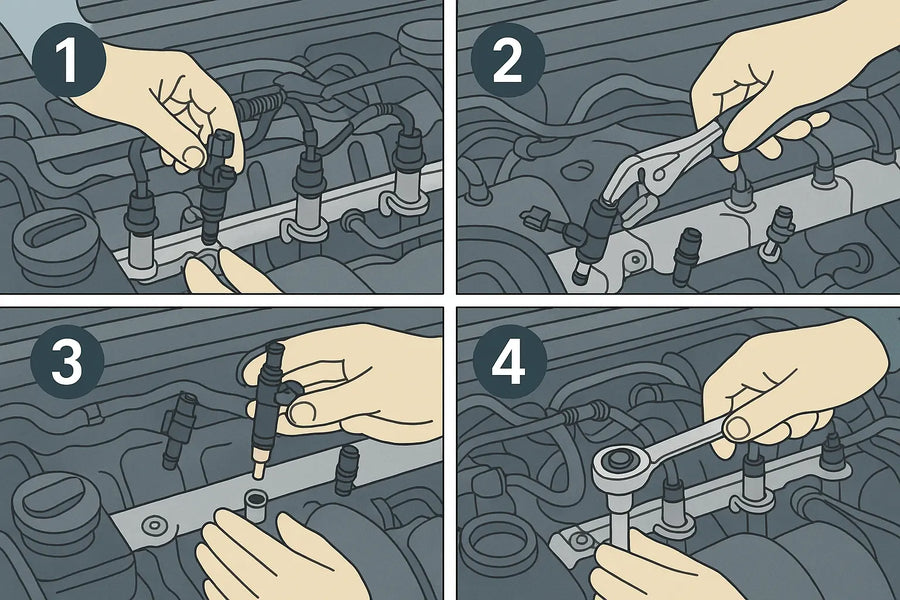 1

2

3

4