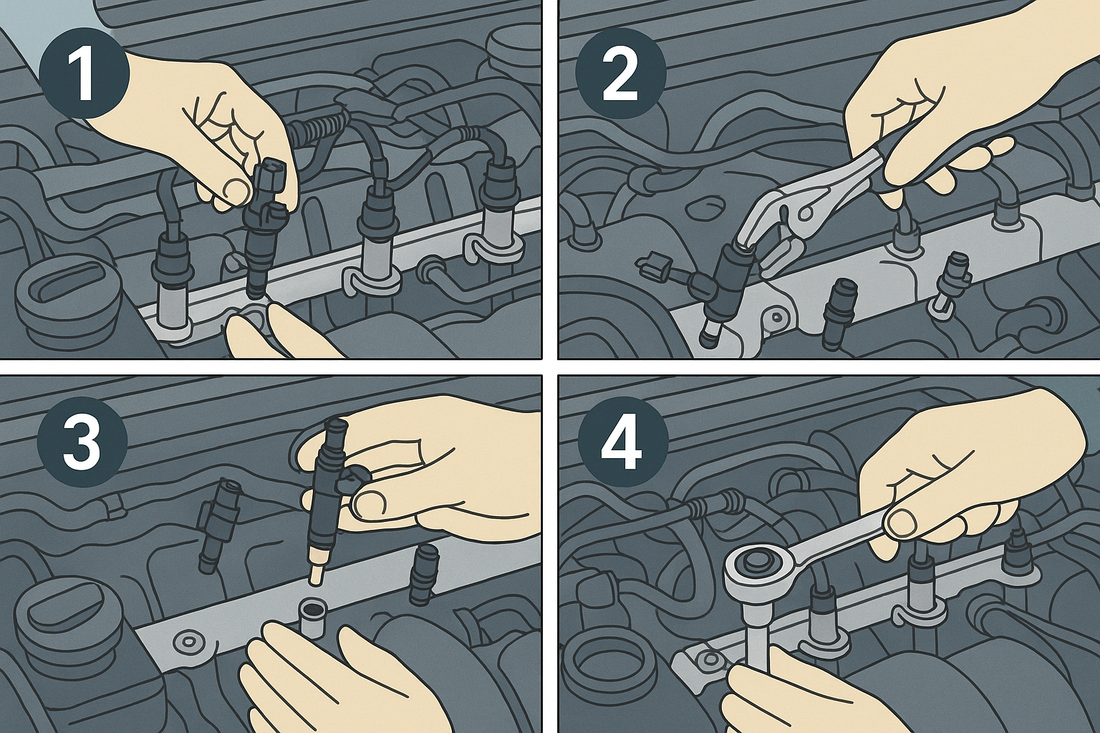 1

2

3

4