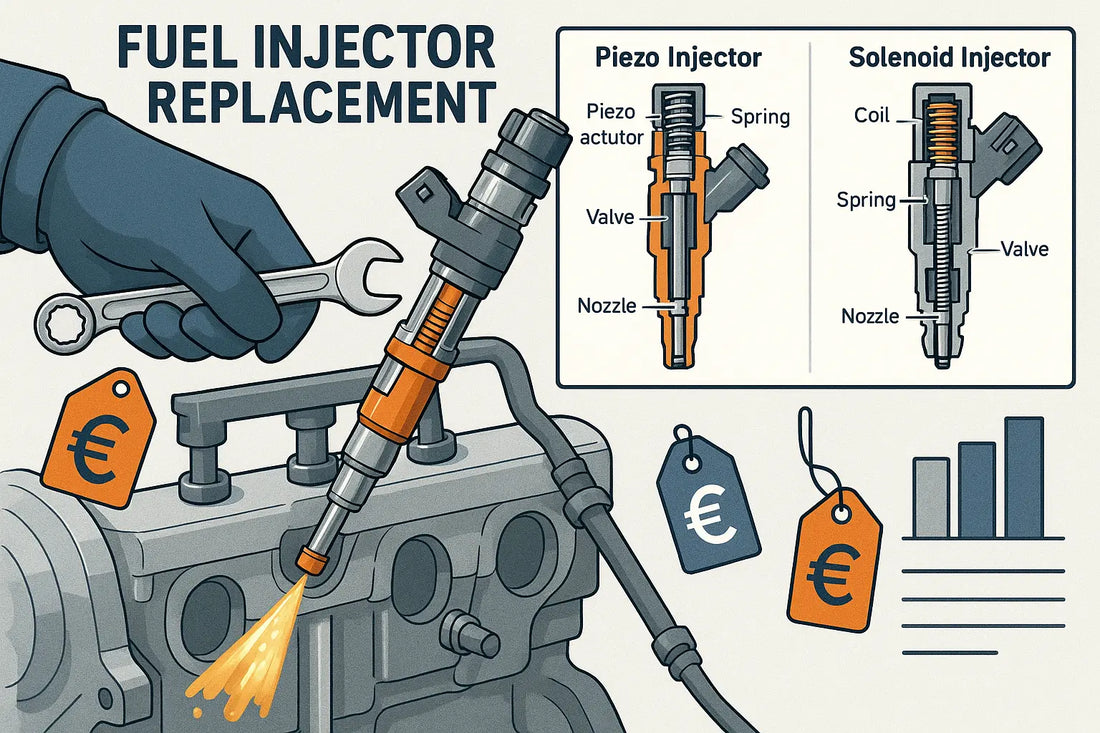 FUEL INJECTOR REPLACEMENT

Piezo Injector

Piezo actutor

Spring

Valve

Nozzle

Solenoid Injector

Coil

Spring

Valve

Nozzle

€

€

€