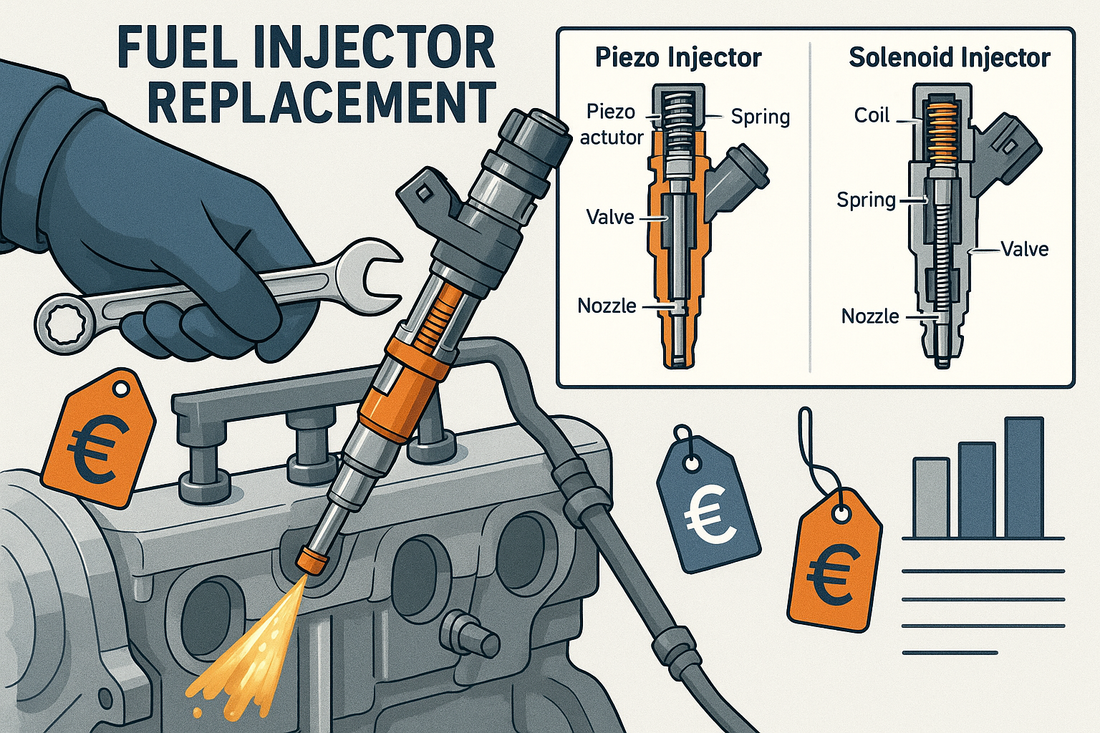 FUEL INJECTOR REPLACEMENT

Piezo Injector

Piezo actutor

Spring

Valve

Nozzle

Solenoid Injector

Coil

Spring

Valve

Nozzle

€

€

€