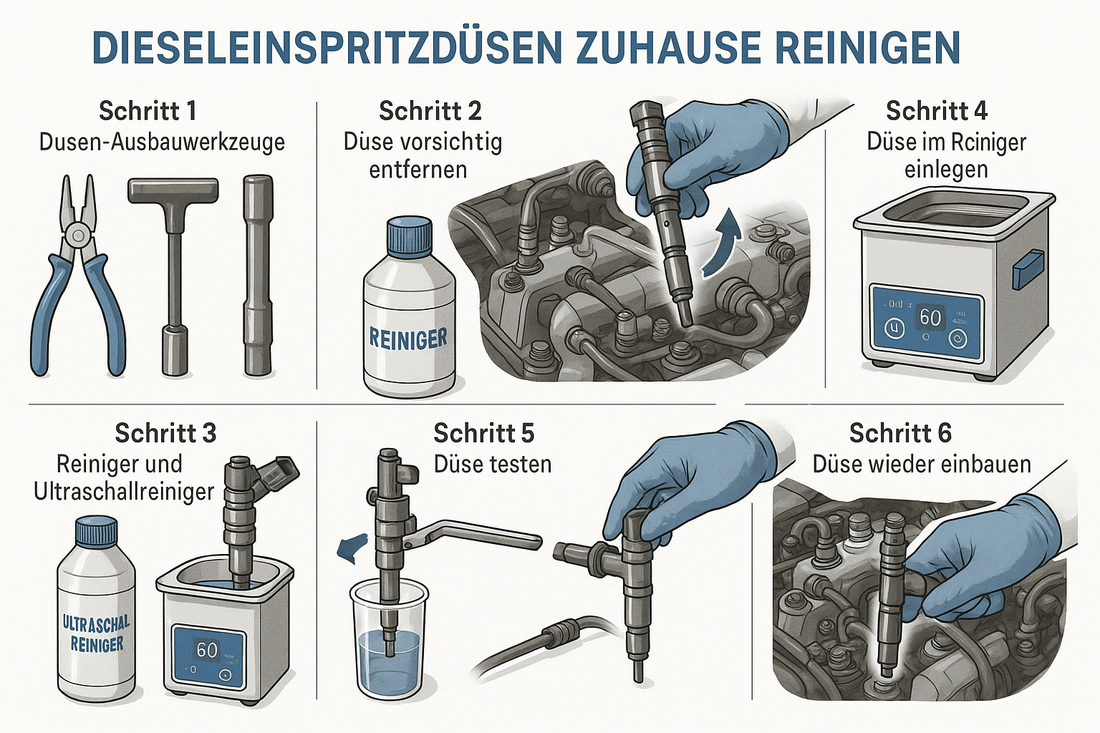 DIESELEINSPRITZDÜSEN ZUHAUSE REINIGEN

Schritt 1
Dusen-Ausbauwerkzeuge

Schritt 2
Düse vorsichtig entfernen

REINIGER

Schritt 4
Düse im Rciniger einlegen

60

Schritt 3
Reiniger und Ultraschallreiniger

ULTRASCHAL REINIGER

60

Schritt 5
Düse testen

Schritt 6
Düse wieder einbauen